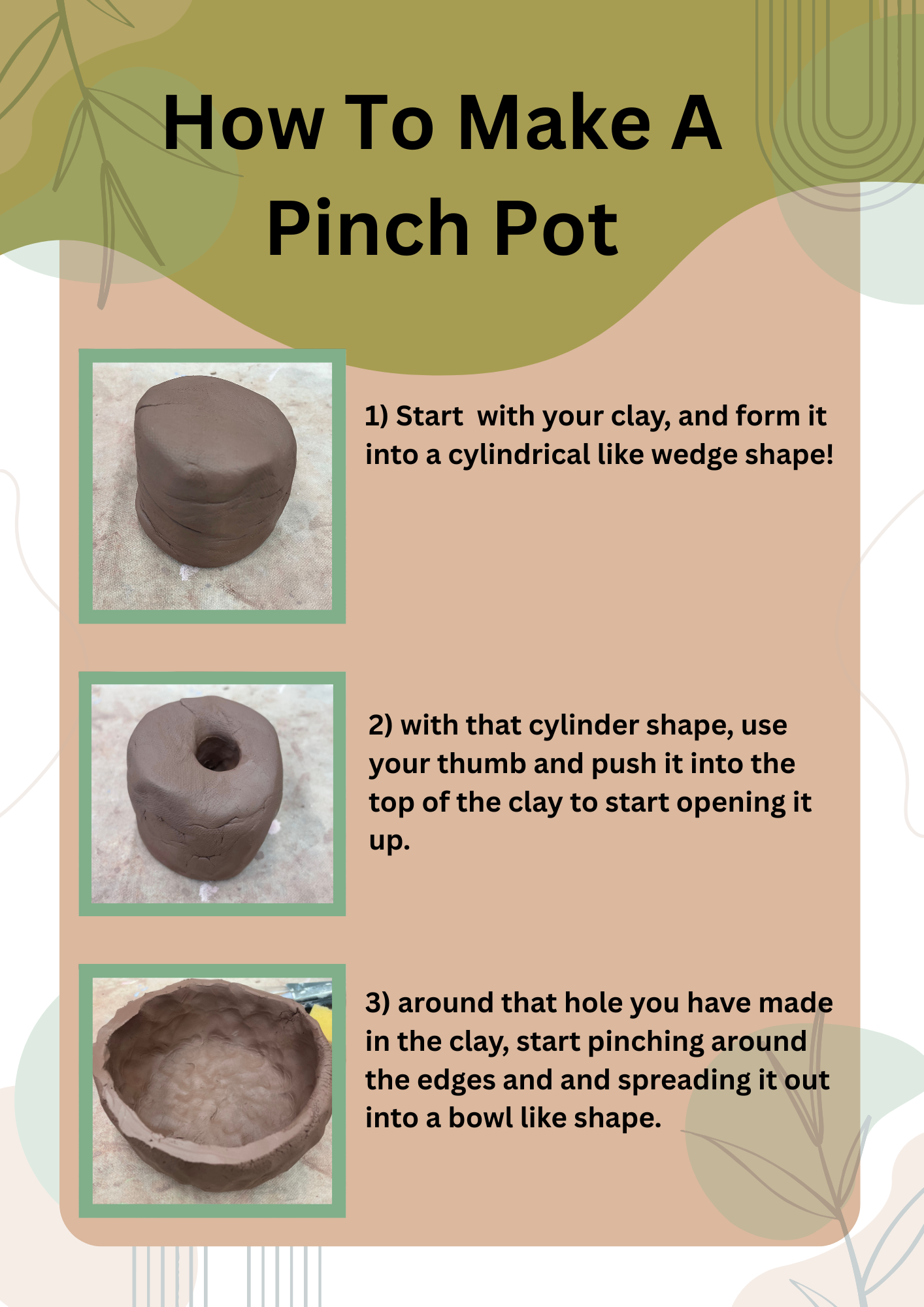 How To Make A Pinch Pot

1) Start with your clay, and form it into a cylindrical like wedge shape!

2) with that cylinder shape, use your thumb and push it into the top of the clay to start opening it up.

3) around that hole you have made in the clay, start pinching around the edges and and spreading it out into a bowl like shape.